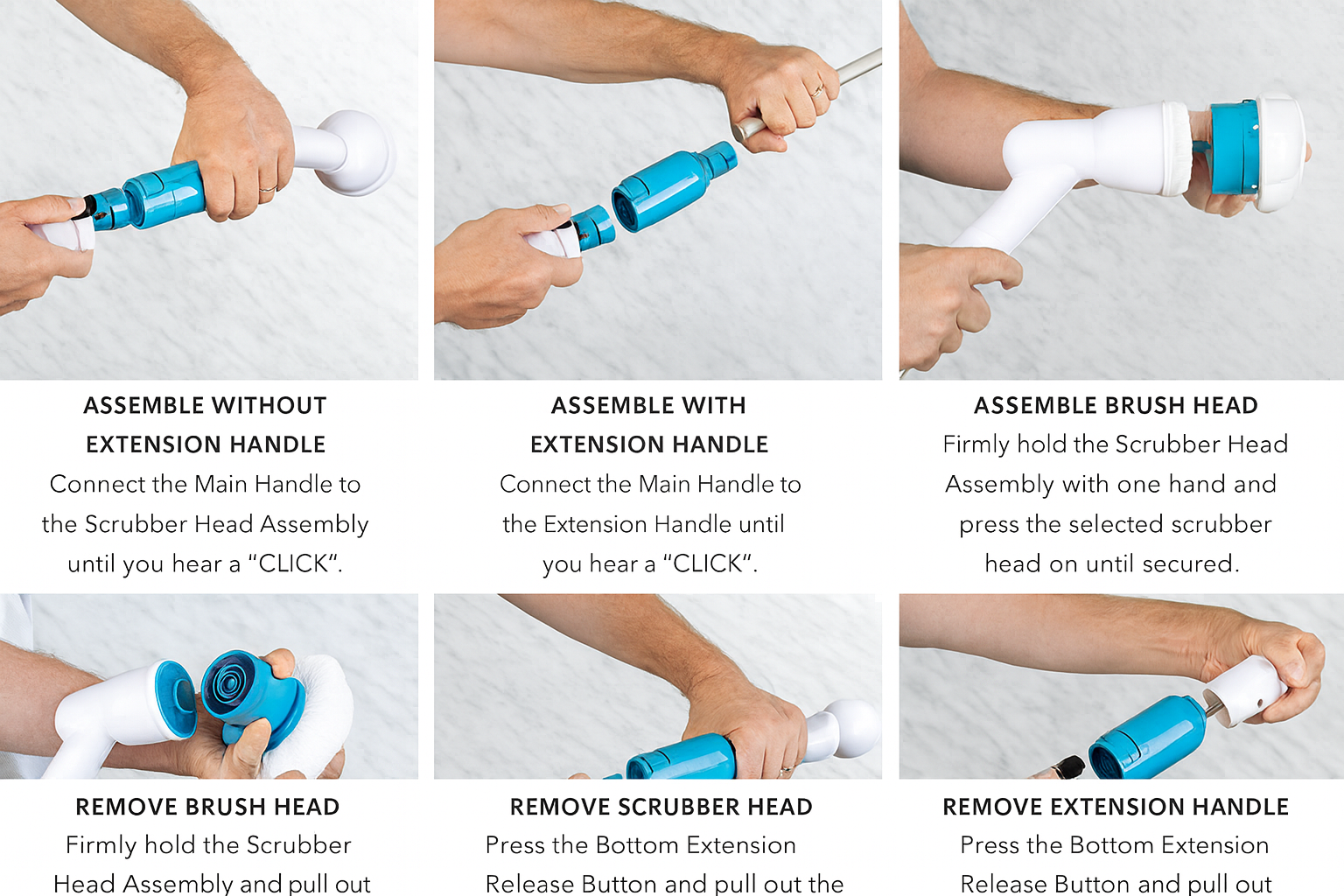 ASSEMBLE WITHOUT EXTENSION HANDLE
Connect the Main Handle to the Scrubber Head Assembly until you hear a “CLICK“.

ASSEMBLE WITH EXTENSION HANDLE
Connect the Main Handle to the Extension Handle until you hear a “CLICK“.

ASSEMBLE BRUSH HEAD
Firmly hold the Scrubber Head Assembly with one hand and press the selected scrubber head on until secured.

REMOVE BRUSH HEAD
Firmly hold the Scrubber Head Assembly and pull out

REMOVE SCRUBBER HEAD
Press the Bottom Extension Release Button and pull out the

REMOVE EXTENSION HANDLE
Press the Bottom Extension Release Button and pull out